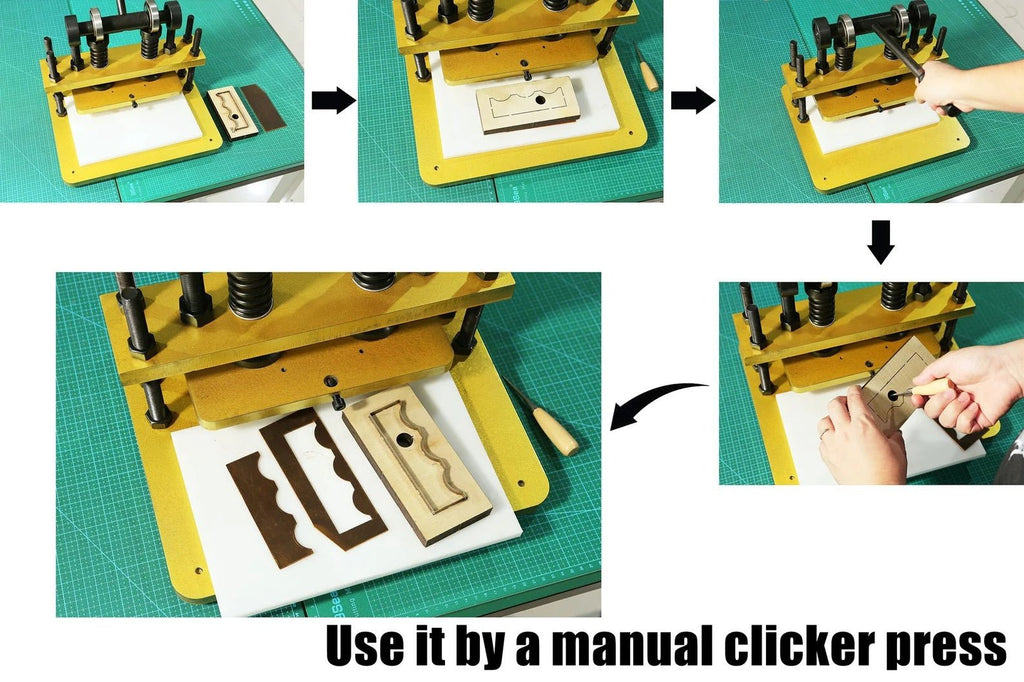 Use it by a manual clicker press